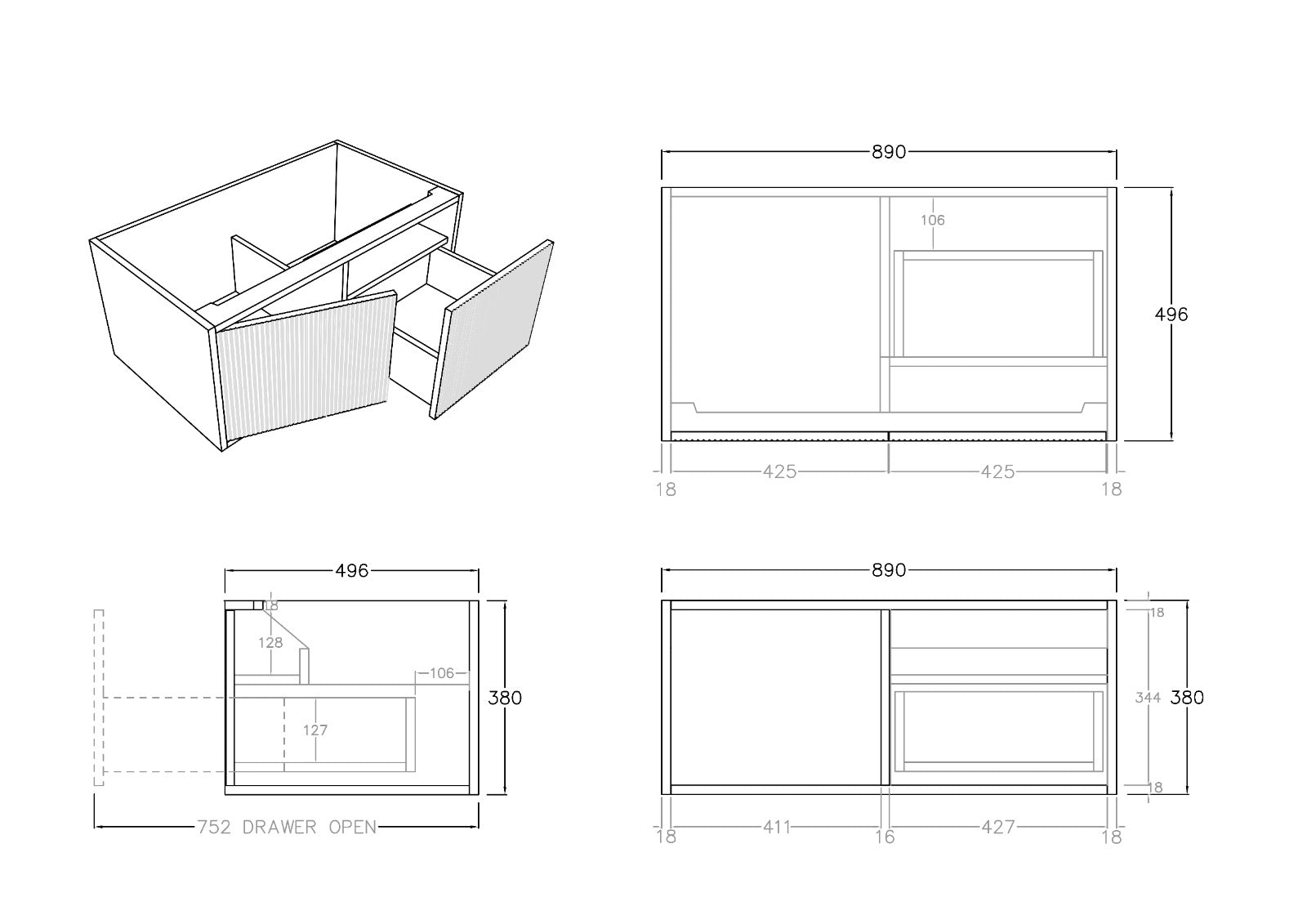 890

106

496

18 425 425 18

496

18

128

106

380

127

752 DRAWER OPEN

890

18

344 380

18

18 411 16 427 18